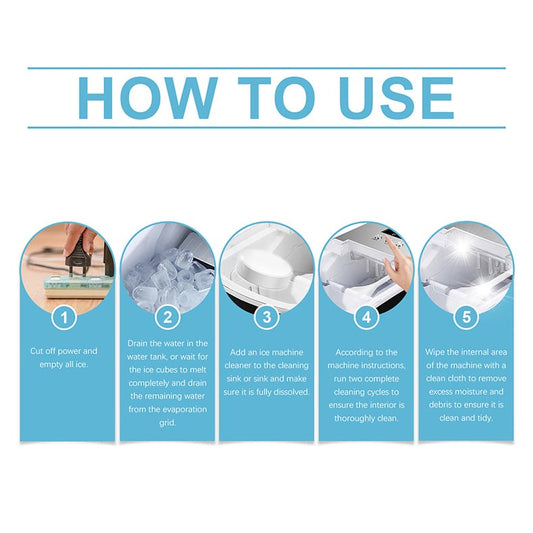 HOW TO USE

1

Cut off power and empty all ice.

2

Drain the water in the water tank, or wait for the ice cubes to melt completely and drain the remaining water from the evaporation grid.

3

Add an ice machine cleaner to the cleaning sink or sink and make sure it is fully dissolved.

4

According to the machine instructions, run two complete cleaning cycles to ensure the interior is thoroughly clean.

5

Wipe the internal area of the machine with a clean cloth to remove excess moisture and debris to ensure it is clean and tidy.